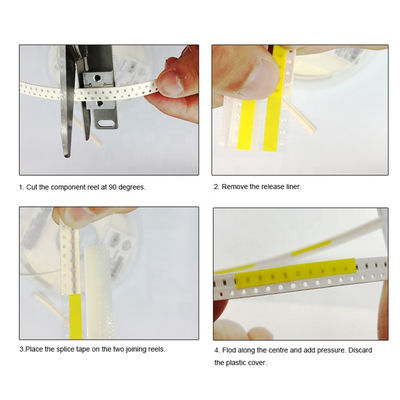 1. Cut the component reel at 90 degrees.

2. Remove the release liner.

3.Place the splice tape on the two joining reels.

4. Flod along the centre and add pressure. Discard the plastic cover.